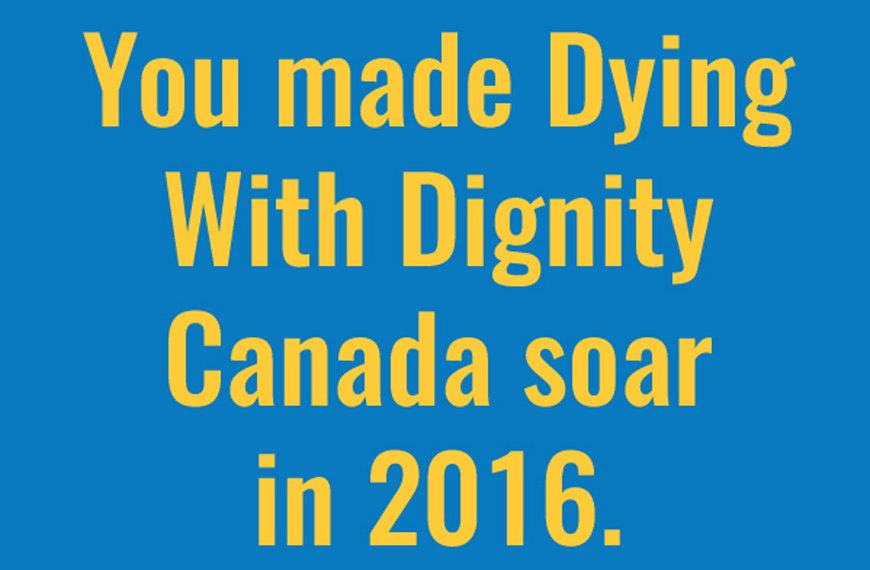 You made Dying With Dignity Canada soar in 2016.