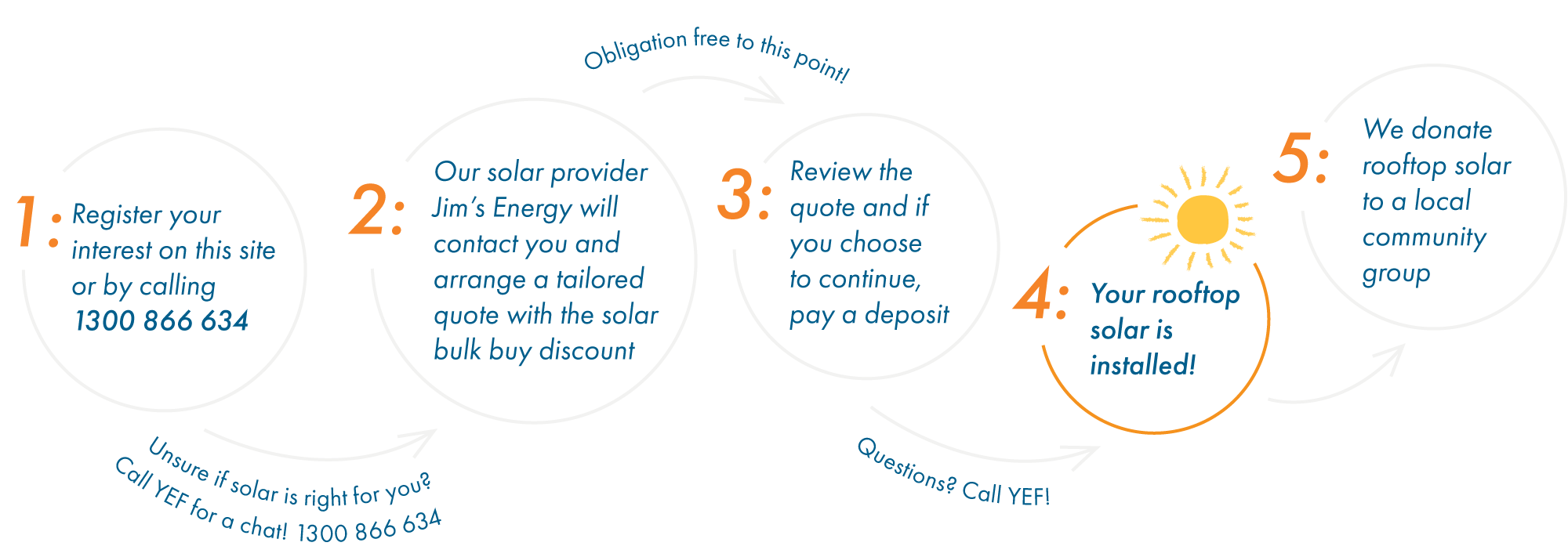 1: Register your interest on this site or by calling 1300 866 634

Unsure if solar is right for you? Call YEF for a chat! 1300 866 634

2: Our solar provider Jim's Energy will contact you and arrange a tailored quote with the solar bulk buy discount

Obligation free to this point!

3: Review the quote and if you choose to continue, pay a deposit

Questions? Call YEF!

4: Your rooftop solar is installed!

5: We donate rooftop solar to a local community group