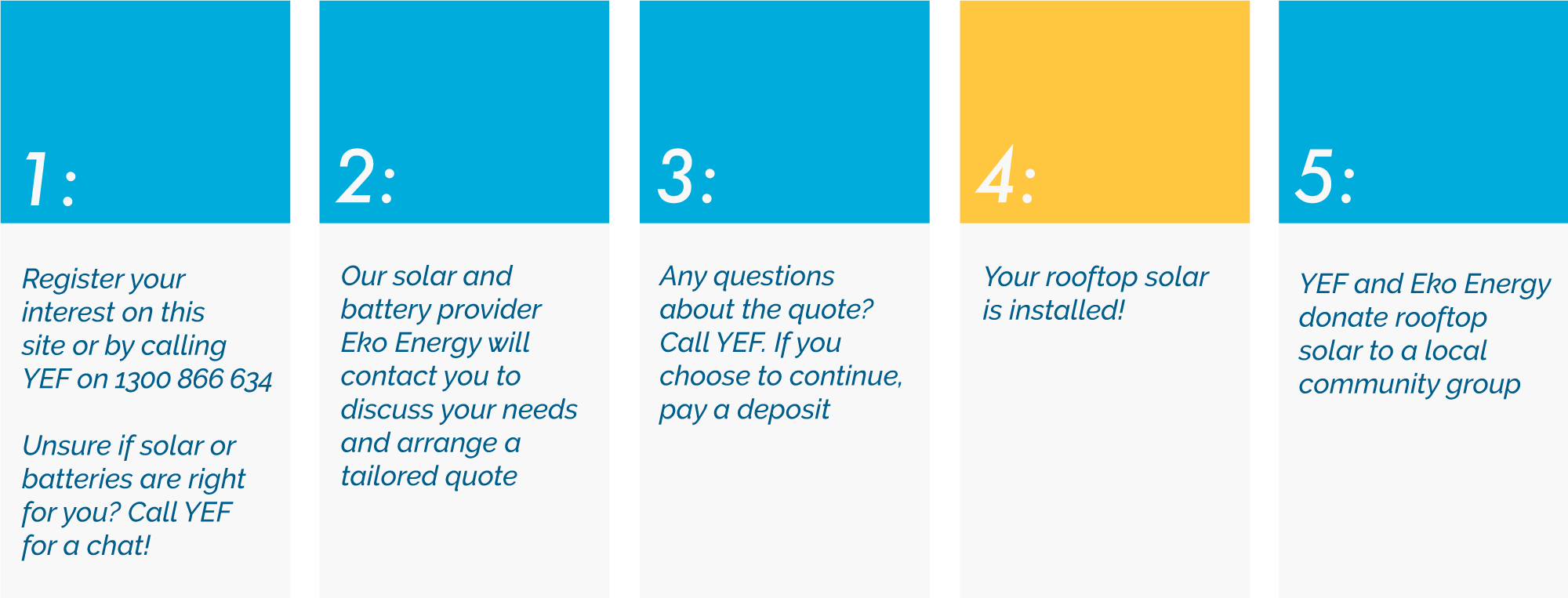 1:

Register your interest on this site or by calling YEF on 1300 866 634

Unsure if solar or batteries are right for you? Call YEF for a chat!

2:

Our solar and battery provider Eko Energy will contact you to discuss your needs and arrange a tailored quote

3:

Any questions about the quote? Call YEF. If you choose to continue, pay a deposit

4:

Your rooftop solar is installed!

5:

YEF and Eko Energy donate rooftop solar to a local community group