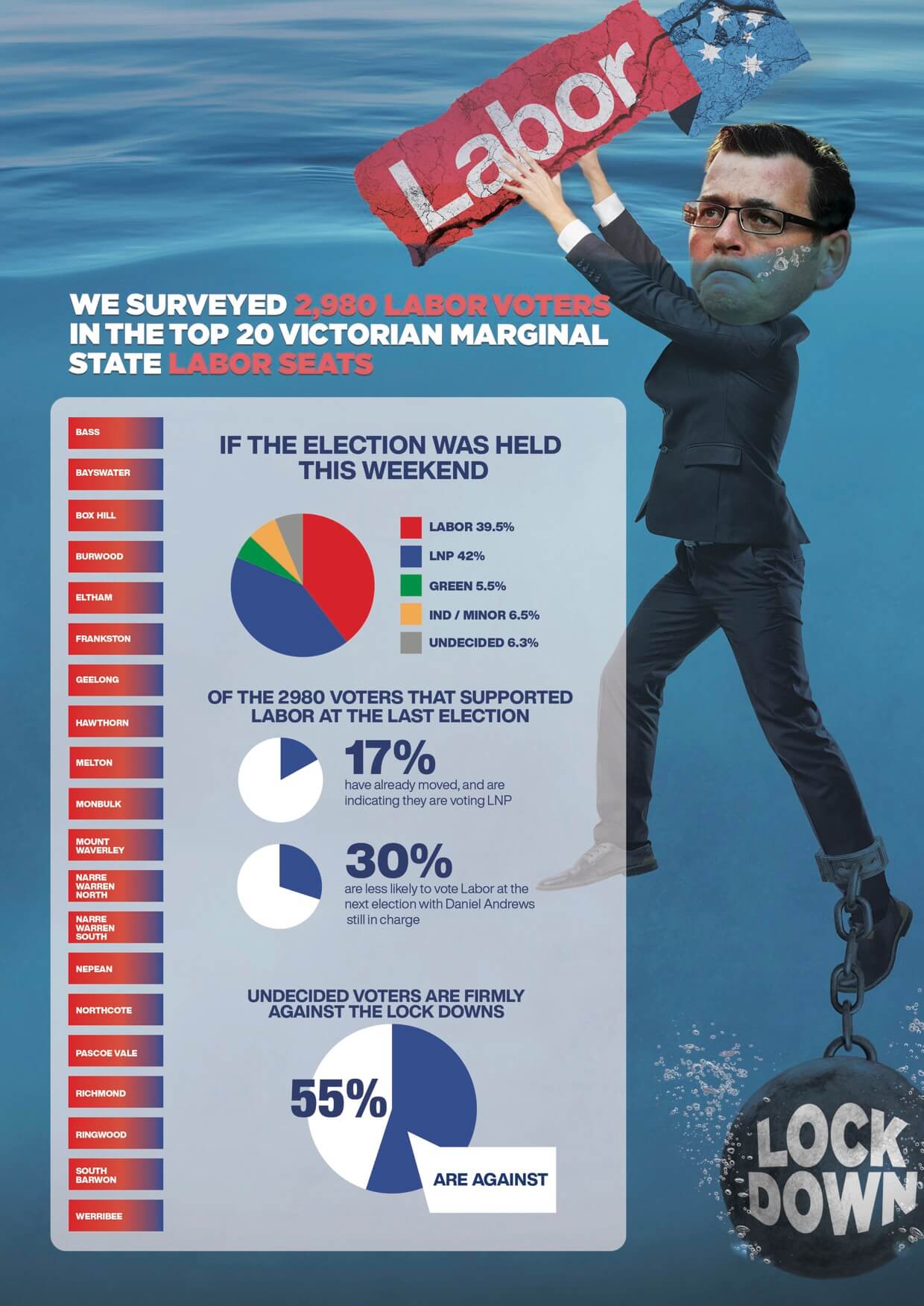 Labor

WE SURVEYED 2,980 LABOR VOTERS IN THE TOP 20 VICTORIAN MARGINAL STATE LABOR SEATS

BASS
BAYSWATER
BOX HILL
BURWOOD
ELTHAM
FRANKSTON
GEELONG
HAWTHORN
MELTON
MONBULK
MOUNT WAVERLEY
NARRE WARREN NORTH
NARRE WARREN SOUTH
NEPEAN
NORTHCOTE
PASCOE VALE
RICHMOND
RINGWOOD
SOUTH BARWON
WERRIBEE

IF THE ELECTION WAS HELD THIS WEEKEND

LABOR 39.5%
LNP 42%
GREEN 5.5%
IND / MINOR 6.5%
UNDECIDED 6.3%

OF THE 2980 VOTERS THAT SUPPORTED LABOR AT THE LAST ELECTION

17%
have already moved, and are indicating they are voting LNP

30%
are less likely to vote Labor at the next election with Daniel Andrews still in charge

UNDECIDED VOTERS ARE FIRMLY AGAINST THE LOCK DOWNS

55%
ARE AGAINST

LOCK DOWN