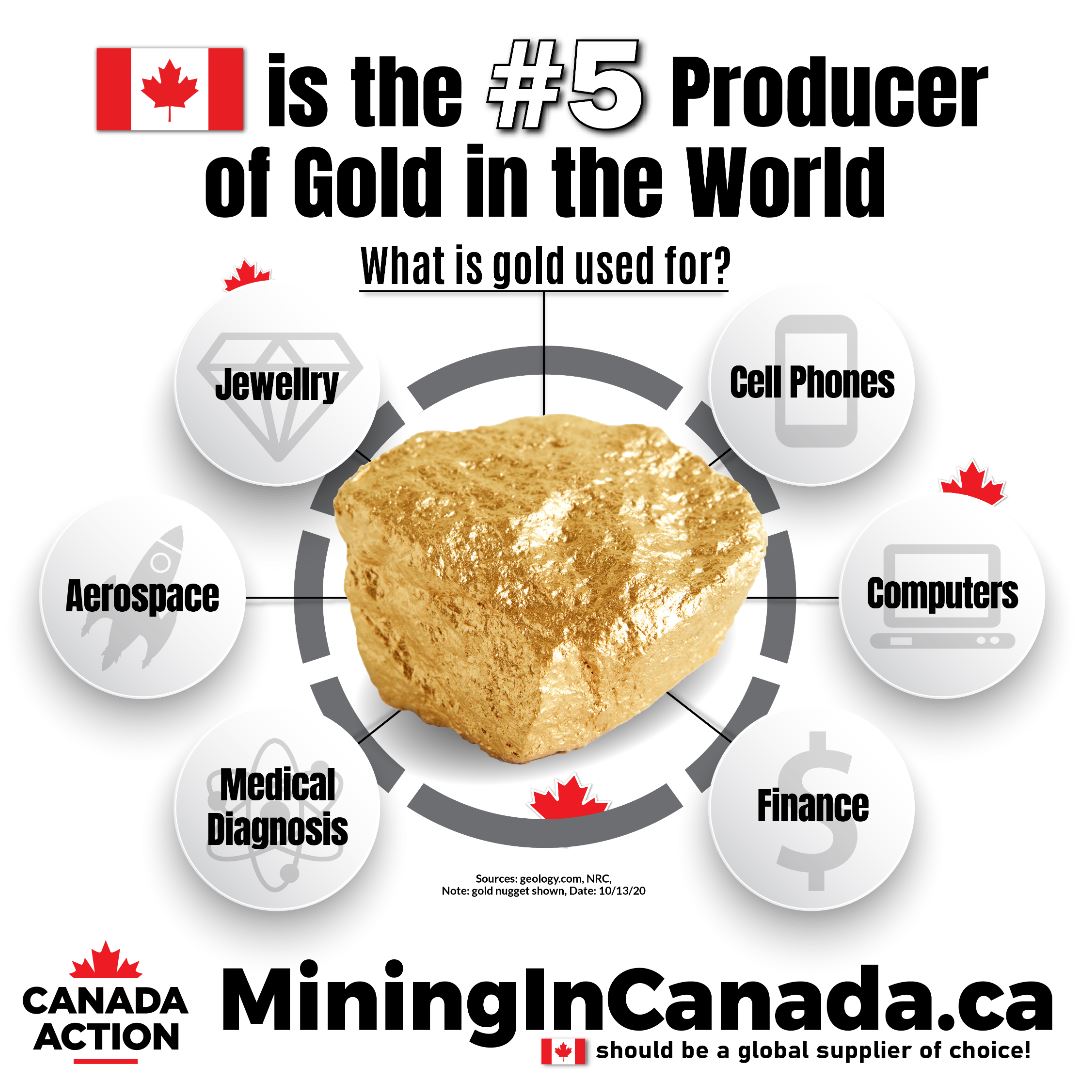 is the #5 Producer of Gold in the World

What is gold used for?

Jewellry

Cell Phones

Aerospace

Computers

Medical Diagnosis

Finance

Sources: geology.com, NRC, Note: gold nugget shown, Date: 10/13/20

CANADA ACTION

MiningInCanada.ca

should be a global supplier of choice!