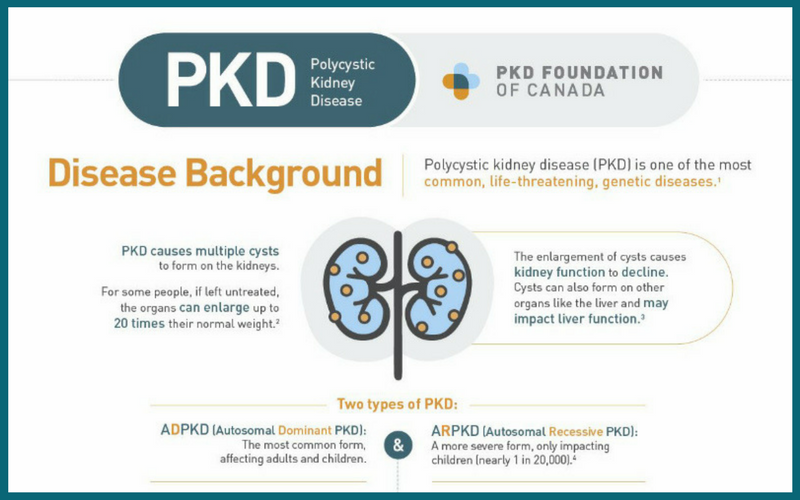 PKD Polycystic Kidney Disease

PKD FOUNDATION OF CANADA

Disease Background

Polycystic kidney disease (PKD) is one of the most common, life-threatening, genetic diseases.¹

PKD causes multiple cysts to form on the kidneys.

For some people, if left untreated, the organs can enlarge up to 20 times their normal weight.²

The enlargement of cysts causes kidney function to decline. Cysts can also form on other organs like the liver and may impact liver function.³

Two types of PKD:

ADPKD (Autosomal Dominant PKD): The most common form, affecting adults and children.

&

ARPKD (Autosomal Recessive PKD): A more severe form, only impacting children (nearly 1 in 20,000).⁴