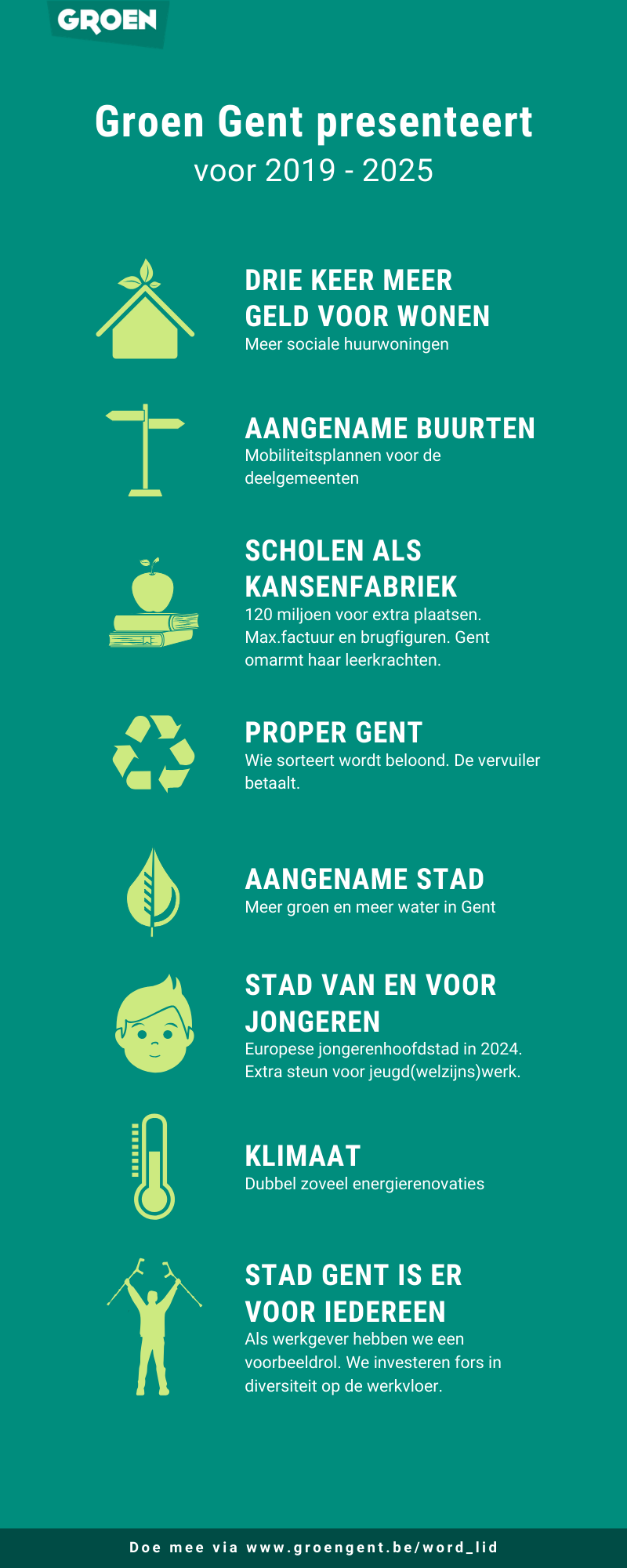 GROEN

Groen Gent presenteert
voor 2019 - 2025

DRIE KEER MEER GELD VOOR WONEN
Meer sociale huurwoningen

AANGENAME BUURTEN
Mobiliteitsplannen voor de deelgemeenten

SCHOLEN ALS KANSENFABRIEK
120 miljoen voor extra plaatsen. Max.factuur en brugfiguren. Gent omarmt haar leerkrachten.

PROPER GENT
Wie sorteert wordt beloond. De vervuiler betaalt.

AANGENAME STAD
Meer groen en meer water in Gent

STAD VAN EN VOOR JONGEREN
Europese jongerenhoofdstad in 2024. Extra steun voor jeugd(welzijns)werk.

KLIMAAT
Dubbel zoveel energierenovaties

STAD GENT IS ER VOOR IEDEREEN
Als werkgever hebben we een voorbeeldrol. We investeren fors in diversiteit op de werkvloer.

Doe mee via www.groengent.be/word_lid