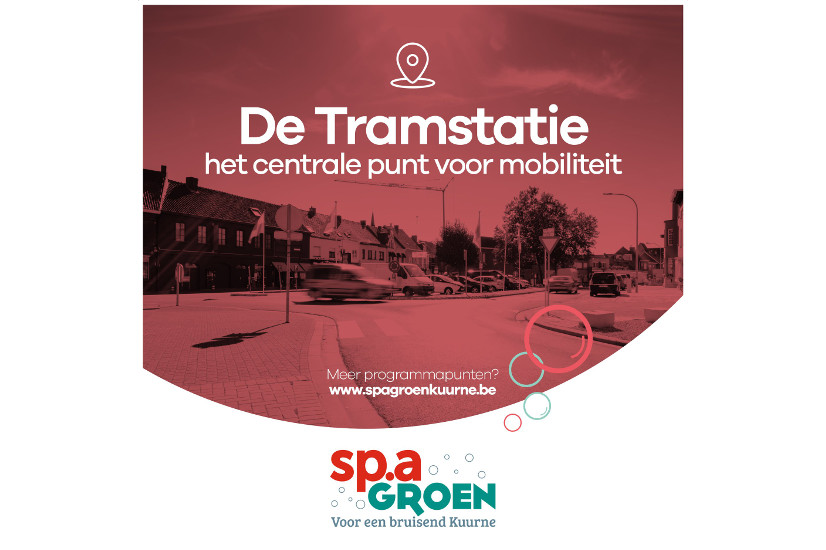 De Tramstatie
het centrale punt voor mobiliteit

Meer programmapunten?
www.spagroenkuurne.be

sp.a
GROEN
Voor een bruisend Kuurne