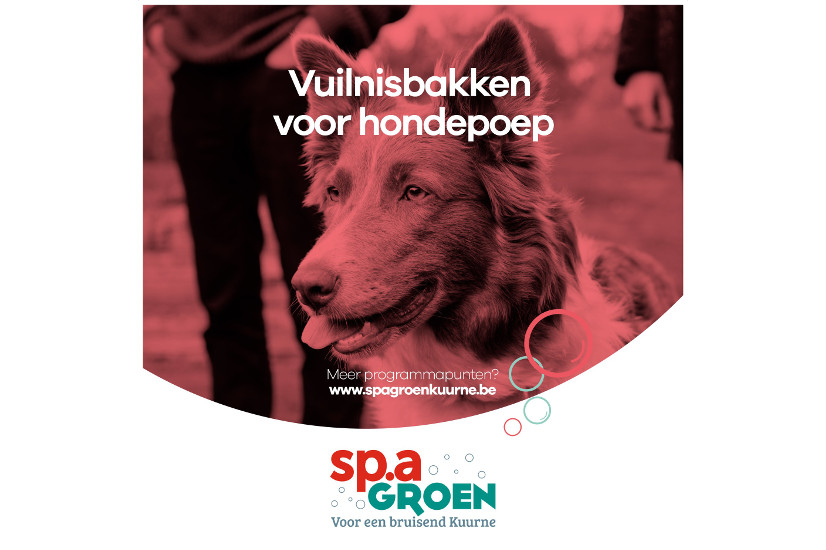 Vuilnisbakken voor hondepoep

Meer programmapunten?
www.spagroenkuurne.be

sp.a
GROEN
Voor een bruisend Kuurne