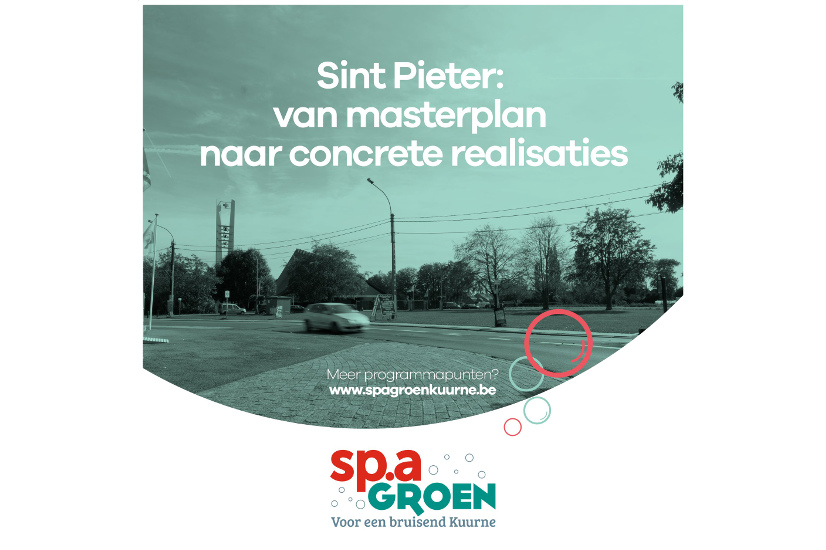 Sint Pieter:
van masterplan
naar concrete realisaties

Meer programmapunten?
www.spagroenkuurne.be

sp.a
GROEN
Voor een bruisend Kuurne