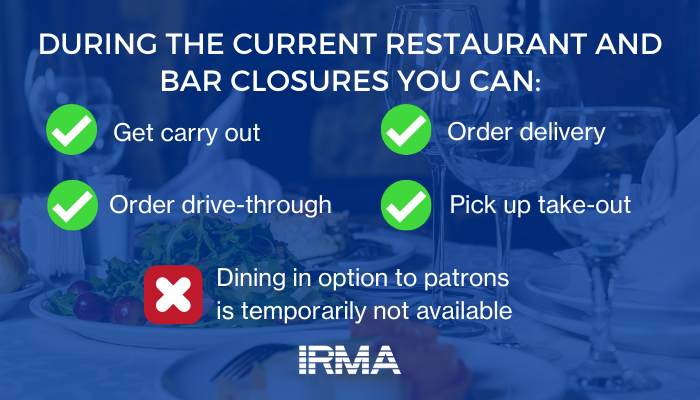 DURING THE CURRENT RESTAURANT AND BAR CLOSURES YOU CAN:

Get carry out

Order delivery

Order drive-through

Pick up take-out

Dining in option to patrons is temporarily not available

IRMA