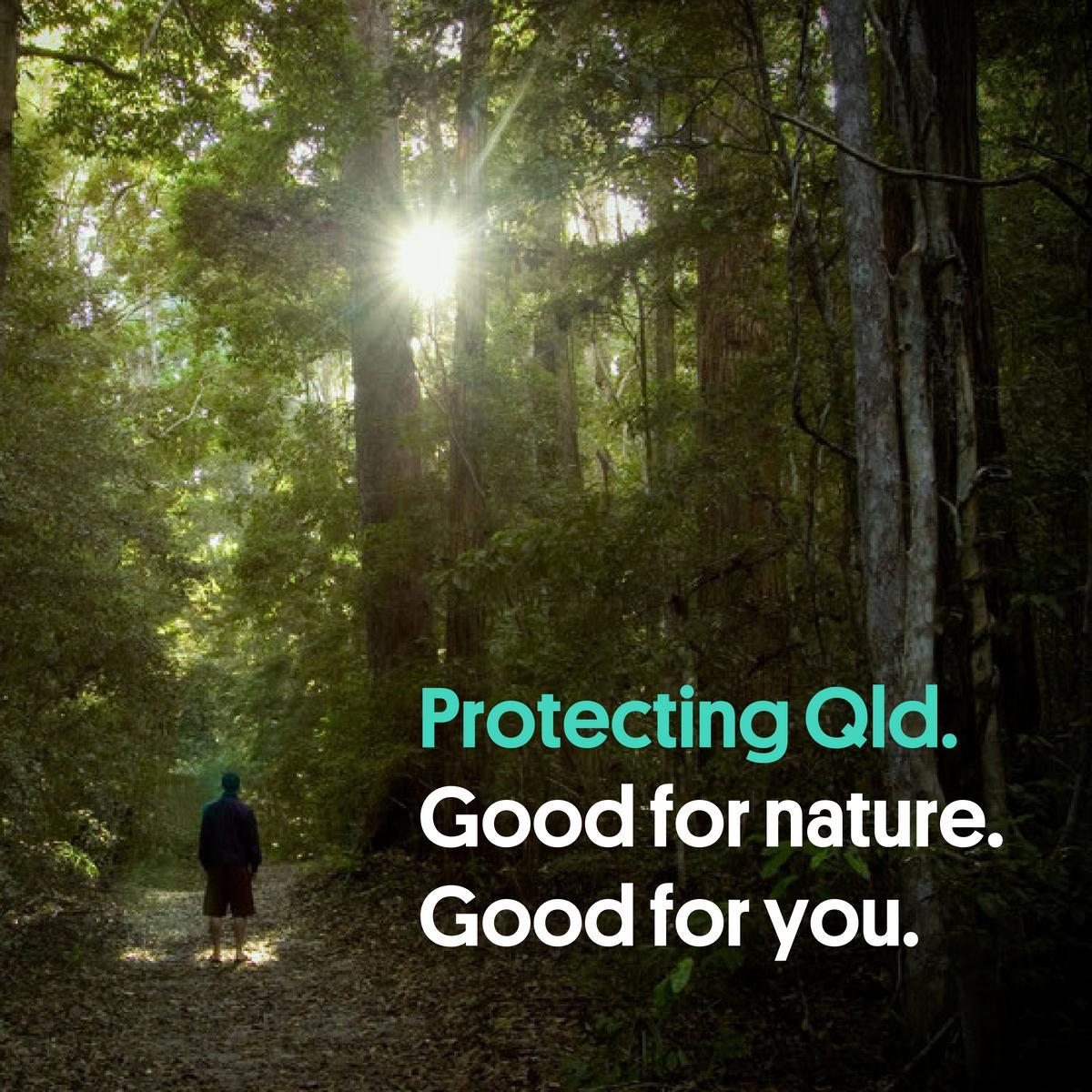 Protecting Qld.
Good for nature.
Good for you.