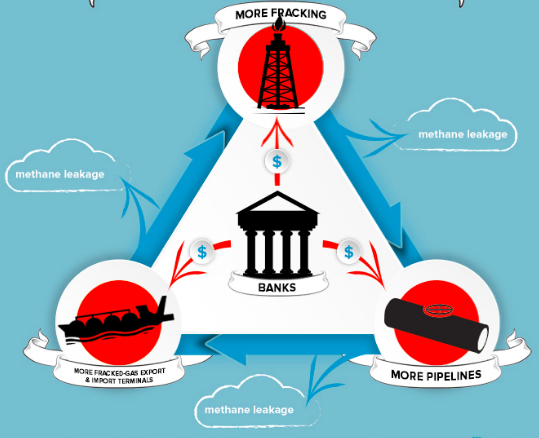 MORE FRACKING

methane leakage

methane leakage

$

$

$

BANKS

MORE FRACKED-GAS EXPORT & IMPORT TERMINALS

MORE PIPELINES

methane leakage