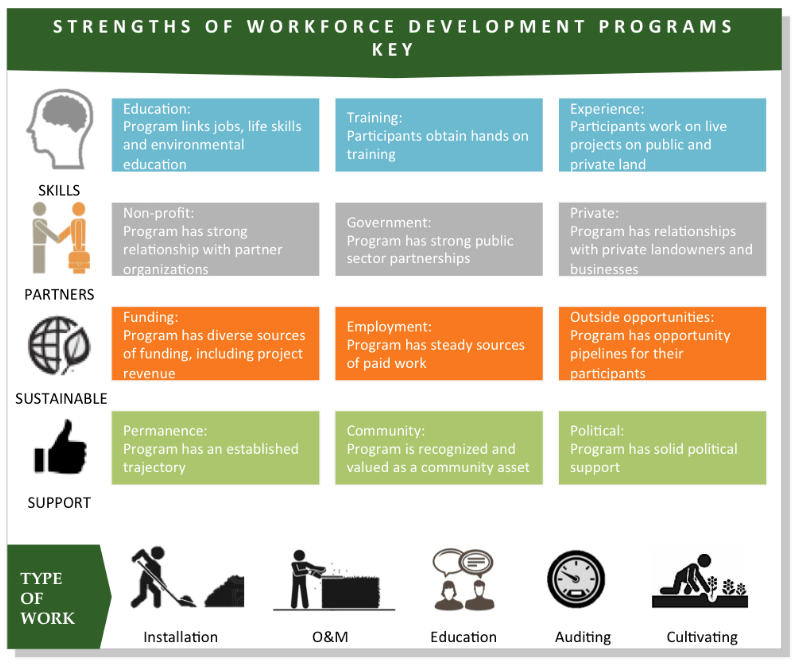 STRENGTHS OF WORKFORCE DEVELOPMENT PROGRAMS KEY

SKILLS

Education:
Program links jobs, life skills and environmental education

Training:
Participants obtain hands on training

Experience:
Participants work on live projects on public and private land

PARTNERS

Non-profit:
Program has strong relationship with partner organizations

Government:
Program has strong public sector partnerships

Private:
Program has relationships with private landowners and businesses

SUSTAINABLE

Funding:
Program has diverse sources of funding, including project revenue

Employment:
Program has steady sources of paid work

Outside opportunities:
Program has opportunity pipelines for their participants

SUPPORT

Permanence:
Program has an established trajectory

Community:
Program is recognized and valued as a community asset

Political:
Program has solid political support

TYPE OF WORK

Installation

O&M

Education

Auditing

Cultivating