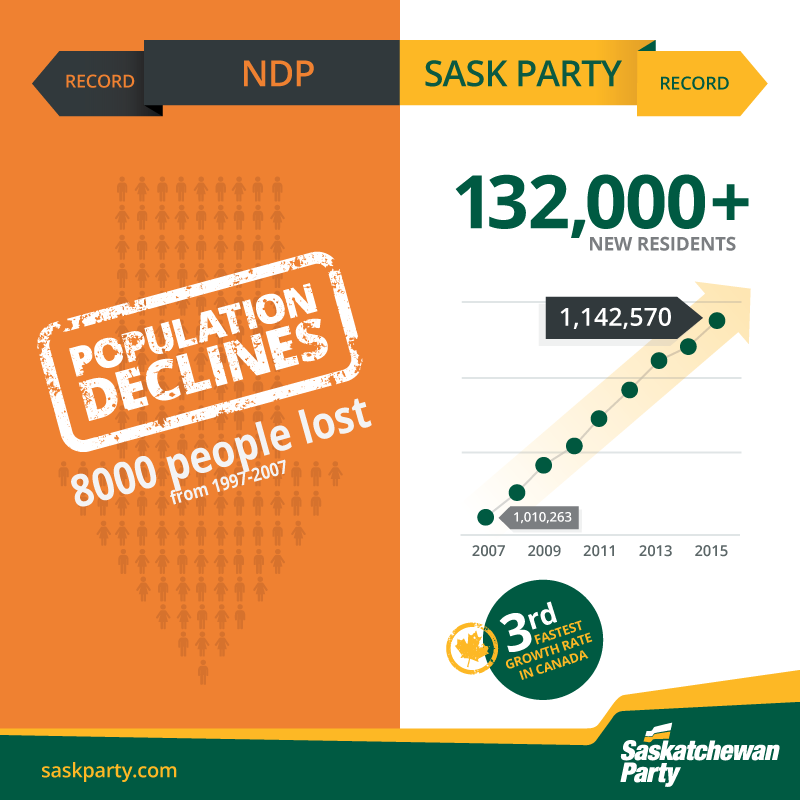 RECORD NDP

SASK PARTY RECORD

POPULATION DECLINES

8000 people lost
from 1997-2007

132,000+
NEW RESIDENTS

1,142,570

1,010,263

2007 2009 2011 2013 2015

3rd FASTEST GROWTH RATE IN CANADA

saskparty.com

Saskatchewan Party