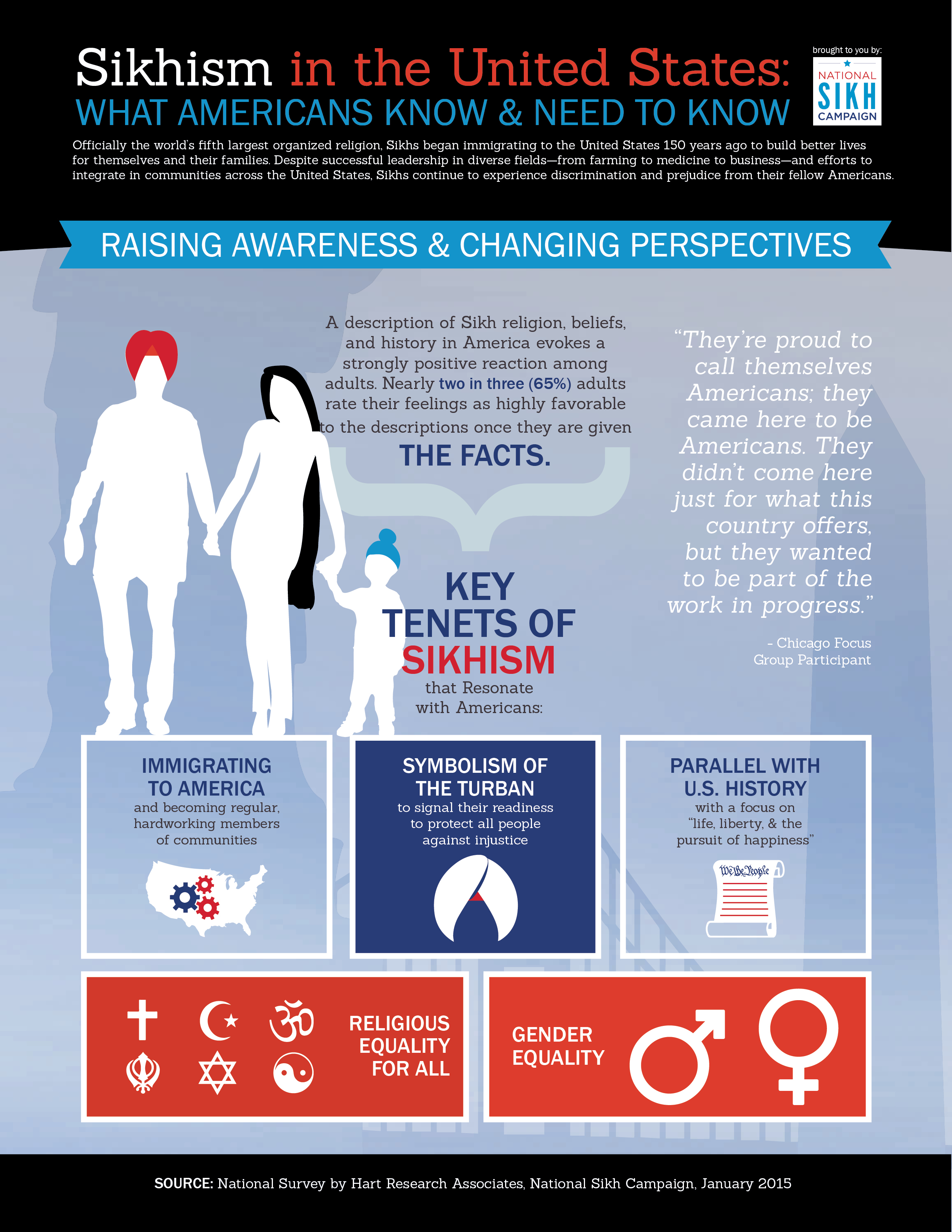 Sikhism in the United States:
WHAT AMERICANS KNOW & NEED TO KNOW

brought to you by:
NATIONAL SIKH CAMPAIGN

Officially the world's fifth largest organized religion, Sikhs began immigrating to the United States 150 years ago to build better lives for themselves and their families. Despite successful leadership in diverse fields—from farming to medicine to business—and efforts to integrate in communities across the United States, Sikhs continue to experience discrimination and prejudice from their fellow Americans.

RAISING AWARENESS & CHANGING PERSPECTIVES

A description of Sikh religion, beliefs, and history in America evokes a strongly positive reaction among adults. Nearly two in three (65%) adults rate their feelings as highly favorable to the descriptions once they are given

THE FACTS.

"They're proud to call themselves Americans; they came here to be Americans. They didn't come here just for what this country offers, but they wanted to be part of the work in progress."

- Chicago Focus Group Participant

KEY TENETS OF SIKHISM that Resonate with Americans:

IMMIGRATING TO AMERICA
and becoming regular, hardworking members of communities

SYMBOLISM OF THE TURBAN
to signal their readiness to protect all people against injustice

PARALLEL WITH U.S. HISTORY
with a focus on "life, liberty, & the pursuit of happiness"

We the People

RELIGIOUS EQUALITY FOR ALL

GENDER EQUALITY

SOURCE: National Survey by Hart Research Associates, National Sikh Campaign, January 2015