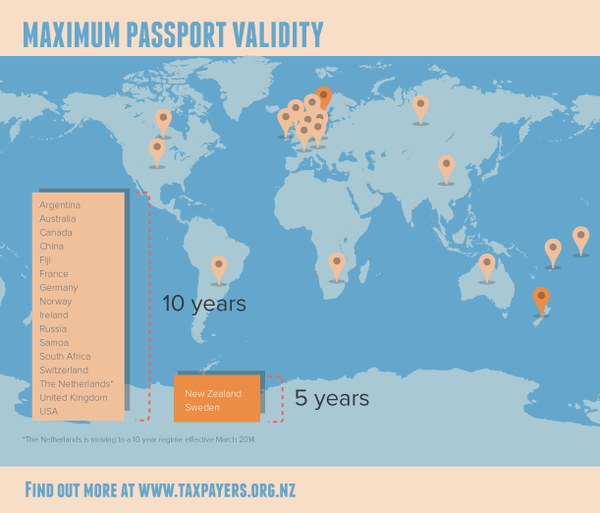 MAXIMUM PASSPORT VALIDITY

Argentina
Australia
Canada
China
Fiji
France
Germany
Norway
Ireland
Russia
Samoa
South Africa
Switzerland
The Netherlands*
United Kingdom
USA

10 years

New Zealand
Sweden

5 years

*The Netherlands is moving to a 10 year regime effective March 2014.

FIND OUT MORE AT WWW.TAXPAYERS.ORG.NZ