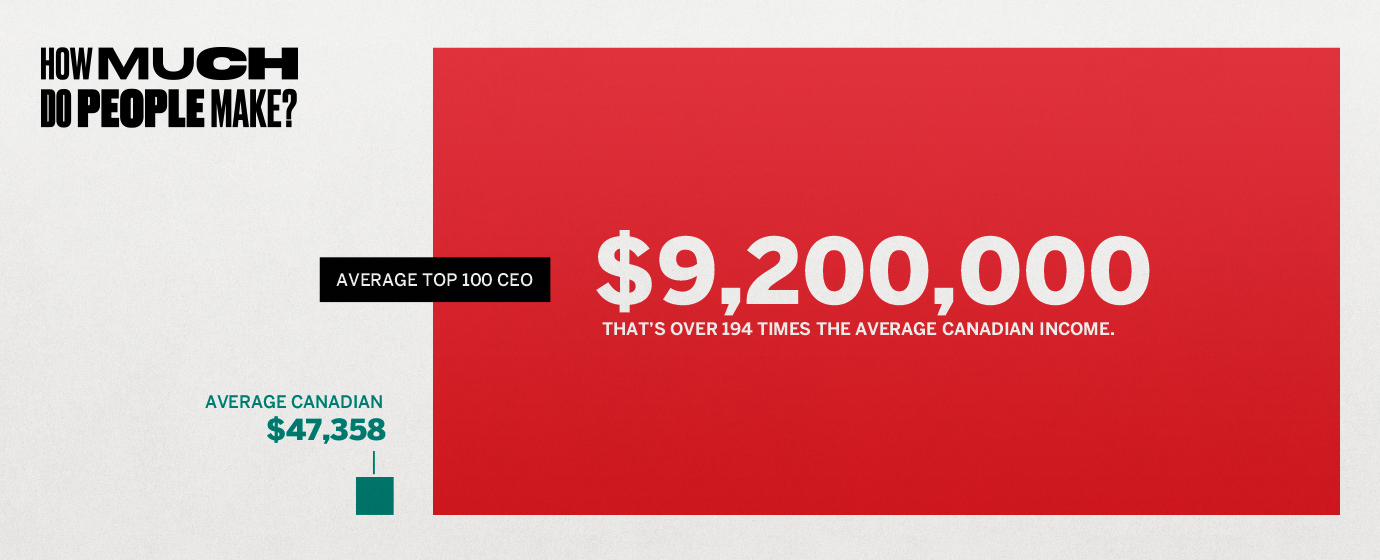 HOW MUCH DO PEOPLE MAKE?

AVERAGE TOP 100 CEO

$9,200,000

THAT'S OVER 194 TIMES THE AVERAGE CANADIAN INCOME.

AVERAGE CANADIAN
$47,358